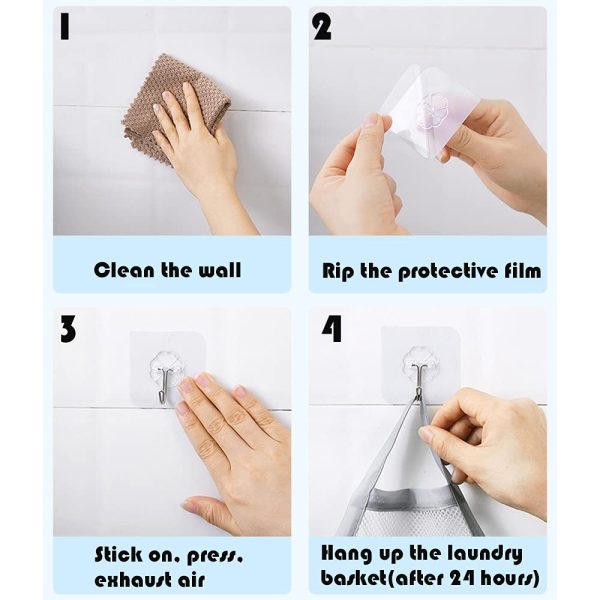 1

Clean the wall

2

Rip the protective film

3

Stick on, press, exhaust air

4

Hang up the laundry basket(after 24 hours)