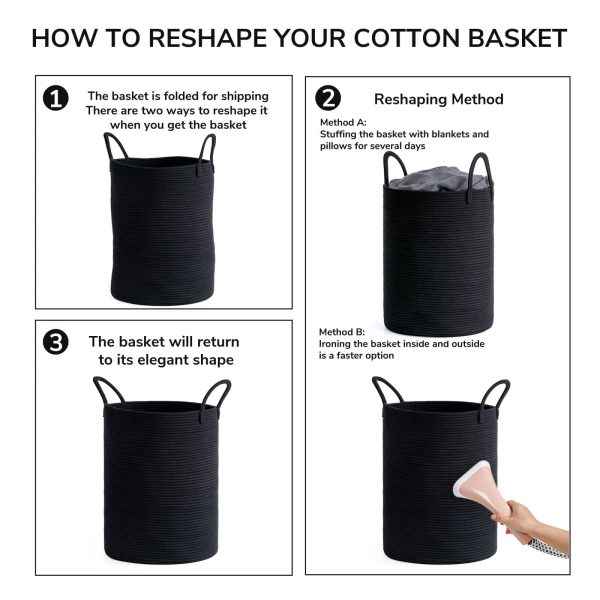 HOW TO RESHAPE YOUR COTTON BASKET

1 The basket is folded for shipping
There are two ways to reshape it
when you get the basket

2 Reshaping Method
Method A:
Stuffing the basket with blankets and pillows for several days

Method B:
Ironing the basket inside and outside is a faster option

3 The basket will return to its elegant shape