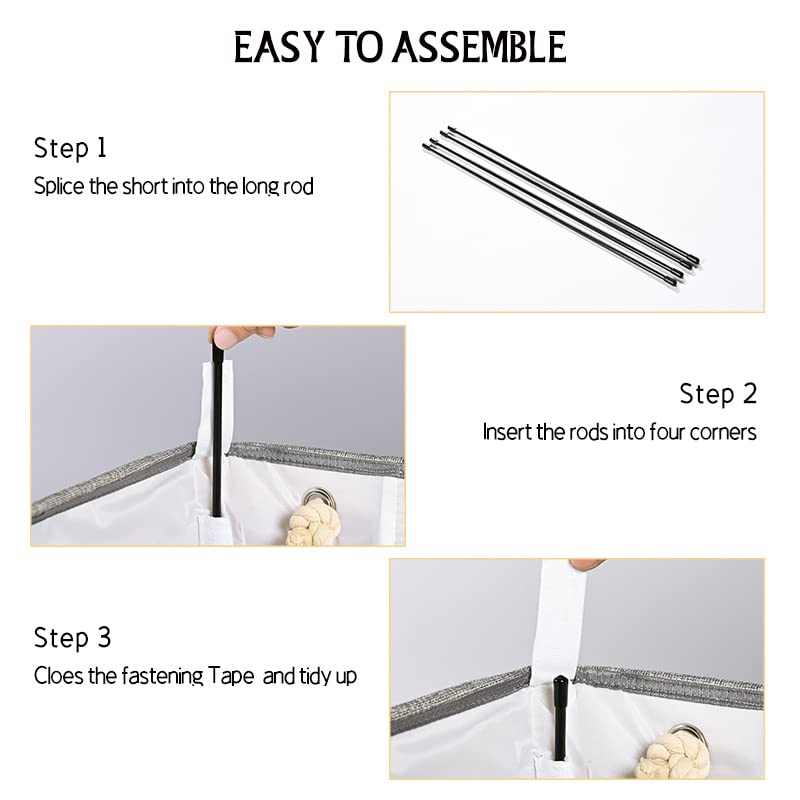 EASY TO ASSEMBLE

Step 1
Splice the short into the long rod

Step 2
Insert the rods into four corners

Step 3
Cloes the fastening Tape and tidy up