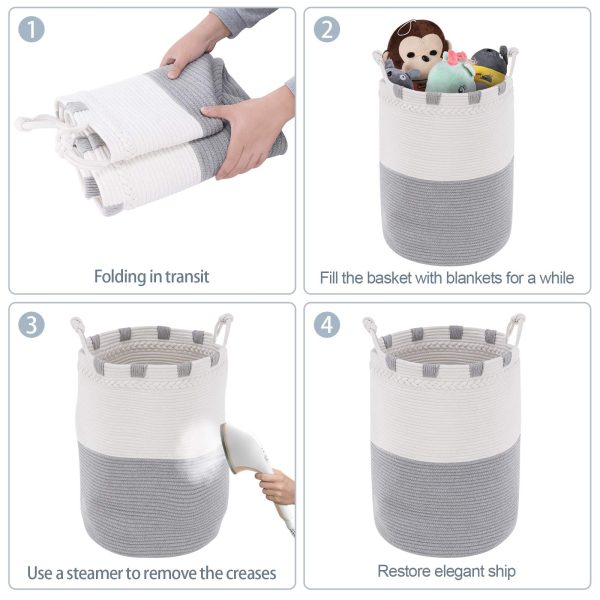 1

Folding in transit

2

Fill the basket with blankets for a while

3

Use a steamer to remove the creases

4

Restore elegant ship