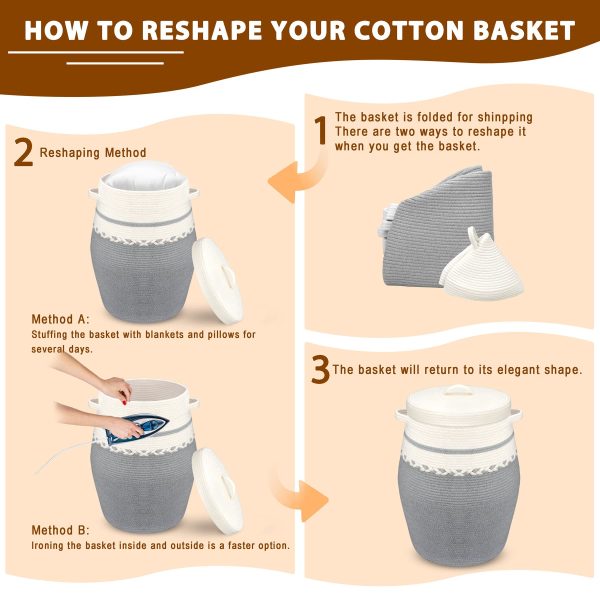 HOW TO RESHAPE YOUR COTTON BASKET

1 The basket is folded for shinpping There are two ways to reshape it when you get the basket.

2 Reshaping Method

Method A:
Stuffing the basket with blankets and pillows for several days.

Method B:
Ironing the basket inside and outside is a faster option.

3 The basket will return to its elegant shape.