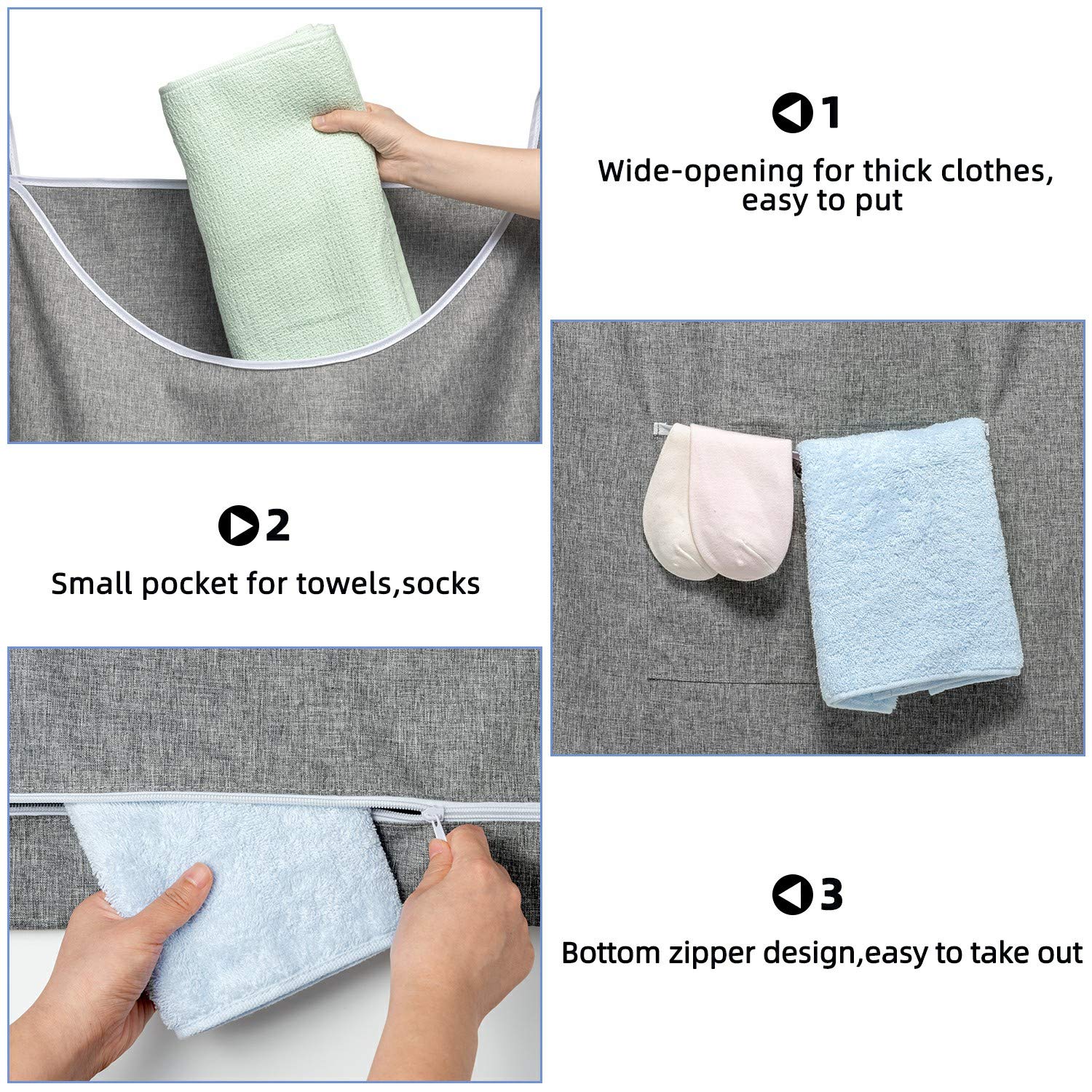 1

Wide-opening for thick clothes, easy to put

2

Small pocket for towels,socks

3

Bottom zipper design,easy to take out